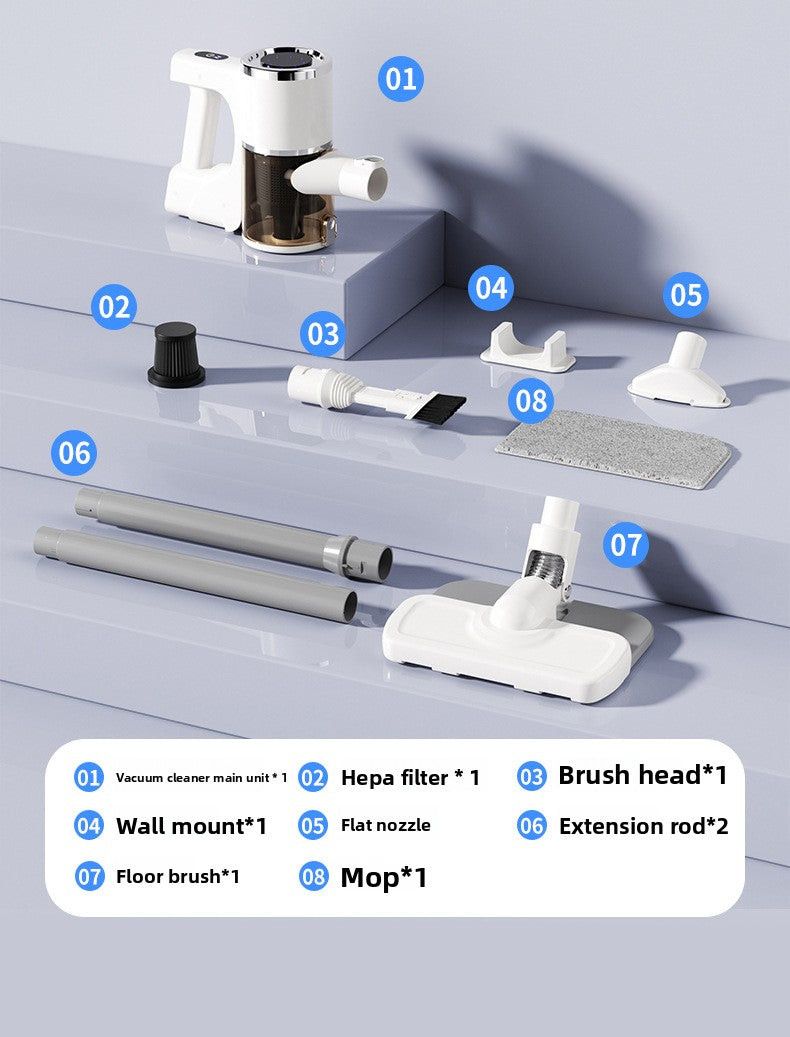 01

02

03

04

05

08

06

07

01 Vacuum cleaner main unit * 1
02 Hepa filter * 1
03 Brush head*1
04 Wall mount*1
05 Flat nozzle
06 Extension rod*2
07 Floor brush*1
08 Mop*1